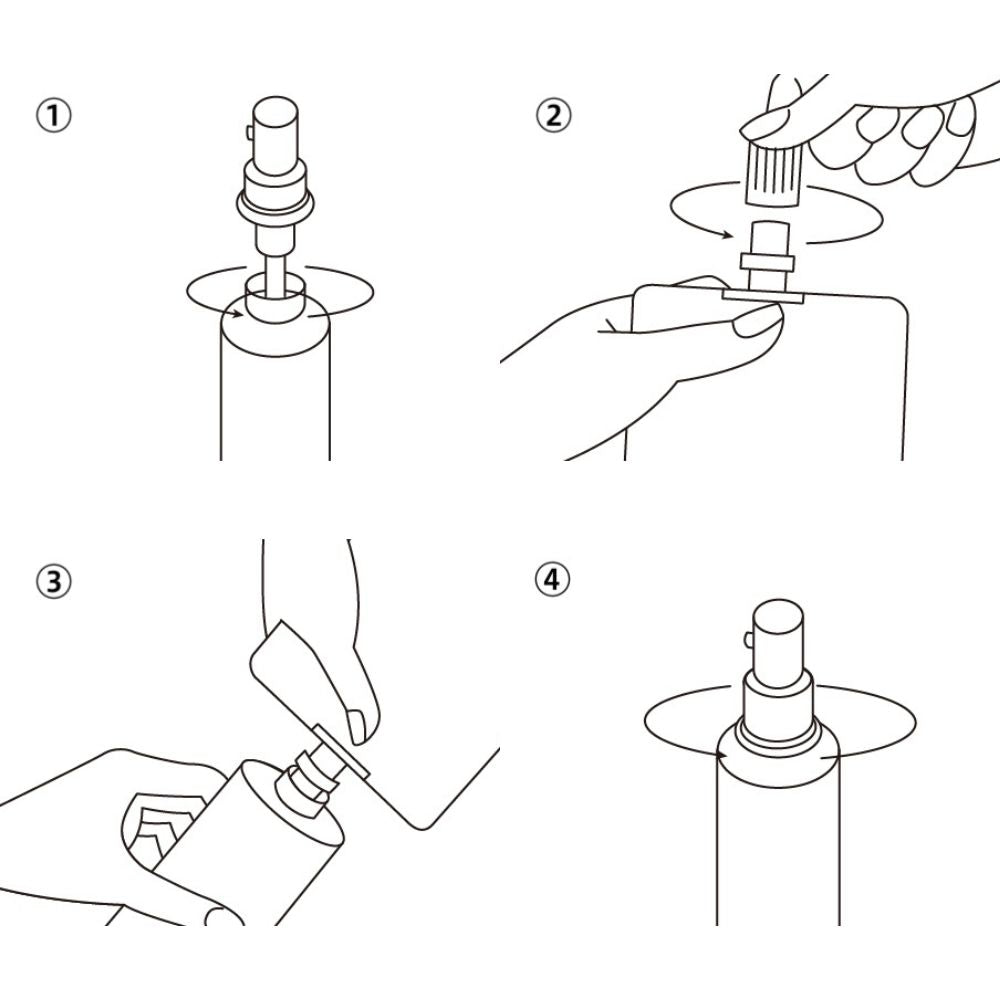 ①

②

③

④